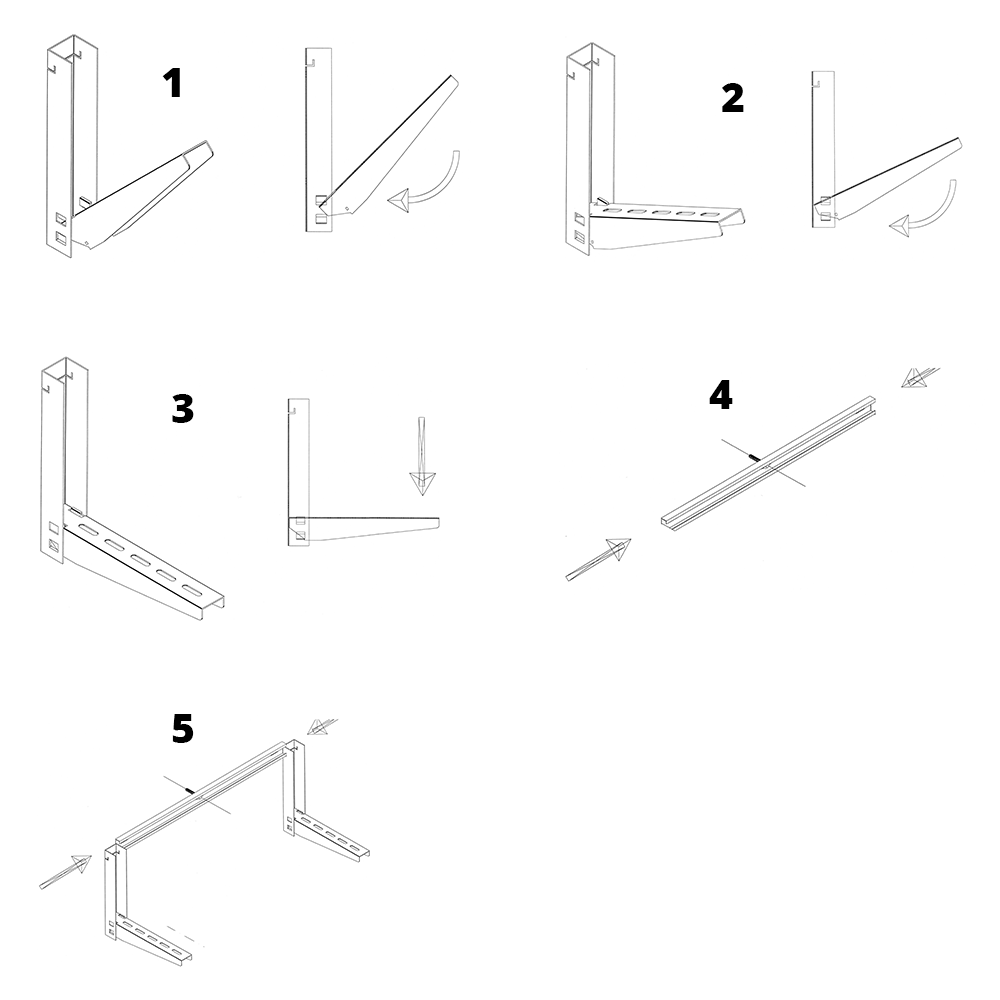 1

2

3

4

5